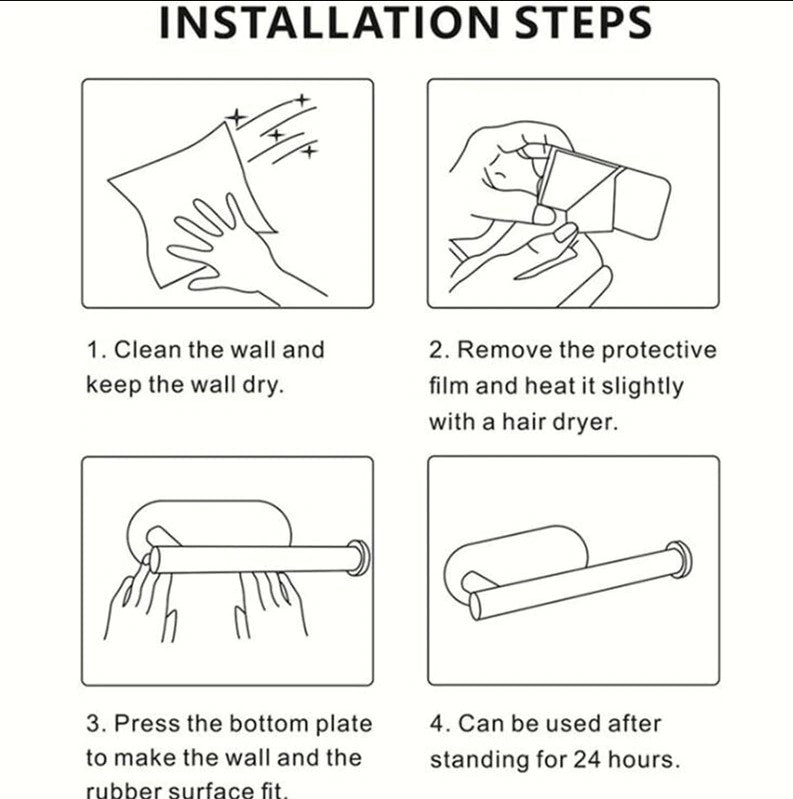 INSTALLATION STEPS

1. Clean the wall and keep the wall dry.

2. Remove the protective film and heat it slightly with a hair dryer.

3. Press the bottom plate to make the wall and the rubber surface fit.

4. Can be used after standing for 24 hours.